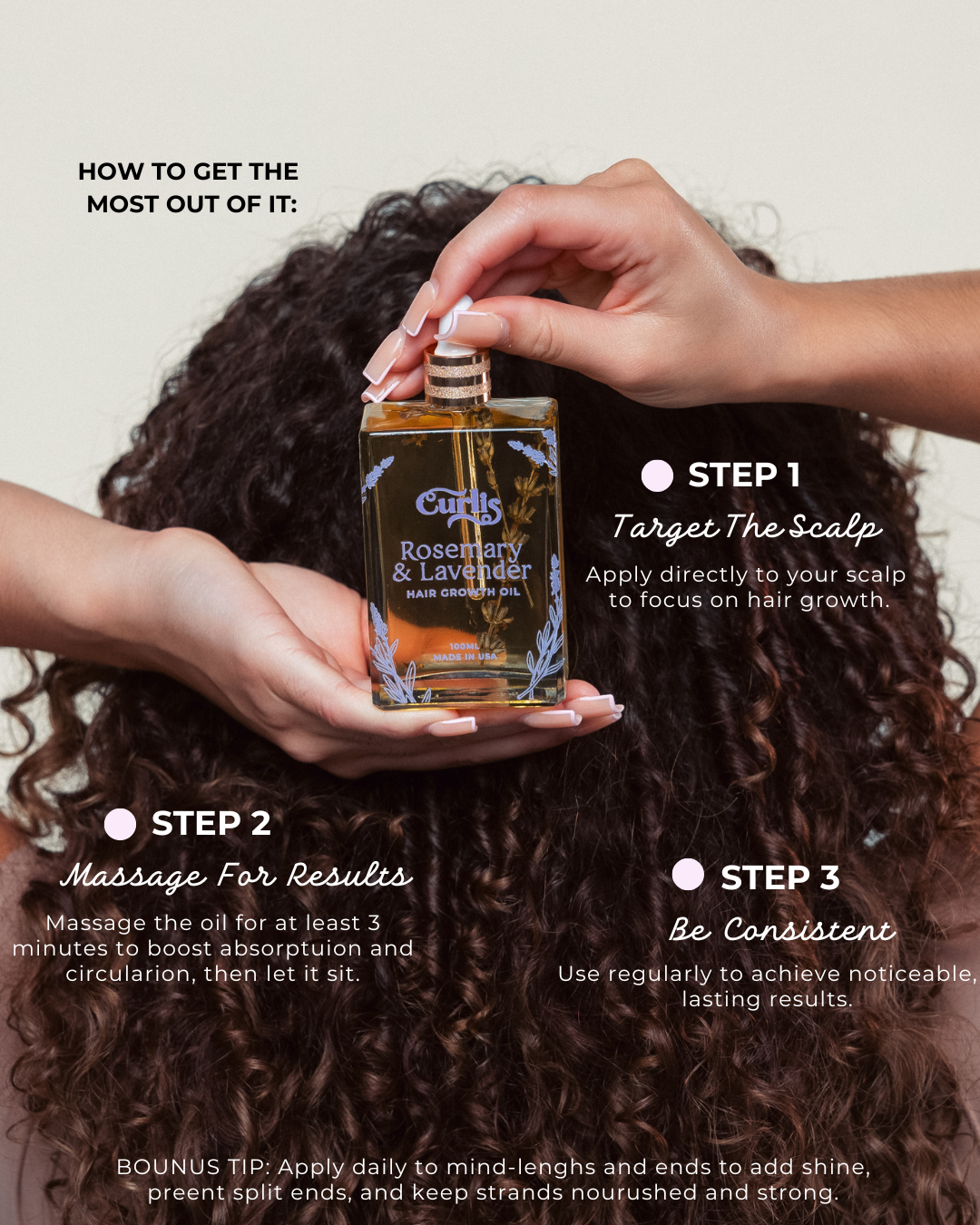 HOW TO GET THE MOST OUT OF IT:

Curlis
Rosemary & Lavender
HAIR GROWTH OIL
100ML
MADE IN USA

STEP 1
Target The Scalp
Apply directly to your scalp to focus on hair growth.

STEP 2
Massage For Results
Massage the oil for at least 3 minutes to boost absorptuion and circularion, then let it sit.

STEP 3
Be Consistent
Use regularly to achieve noticeable, lasting results.

BOUNUS TIP: Apply daily to mind-lenghs and ends to add shine, preent split ends, and keep strands nourushed and strong.